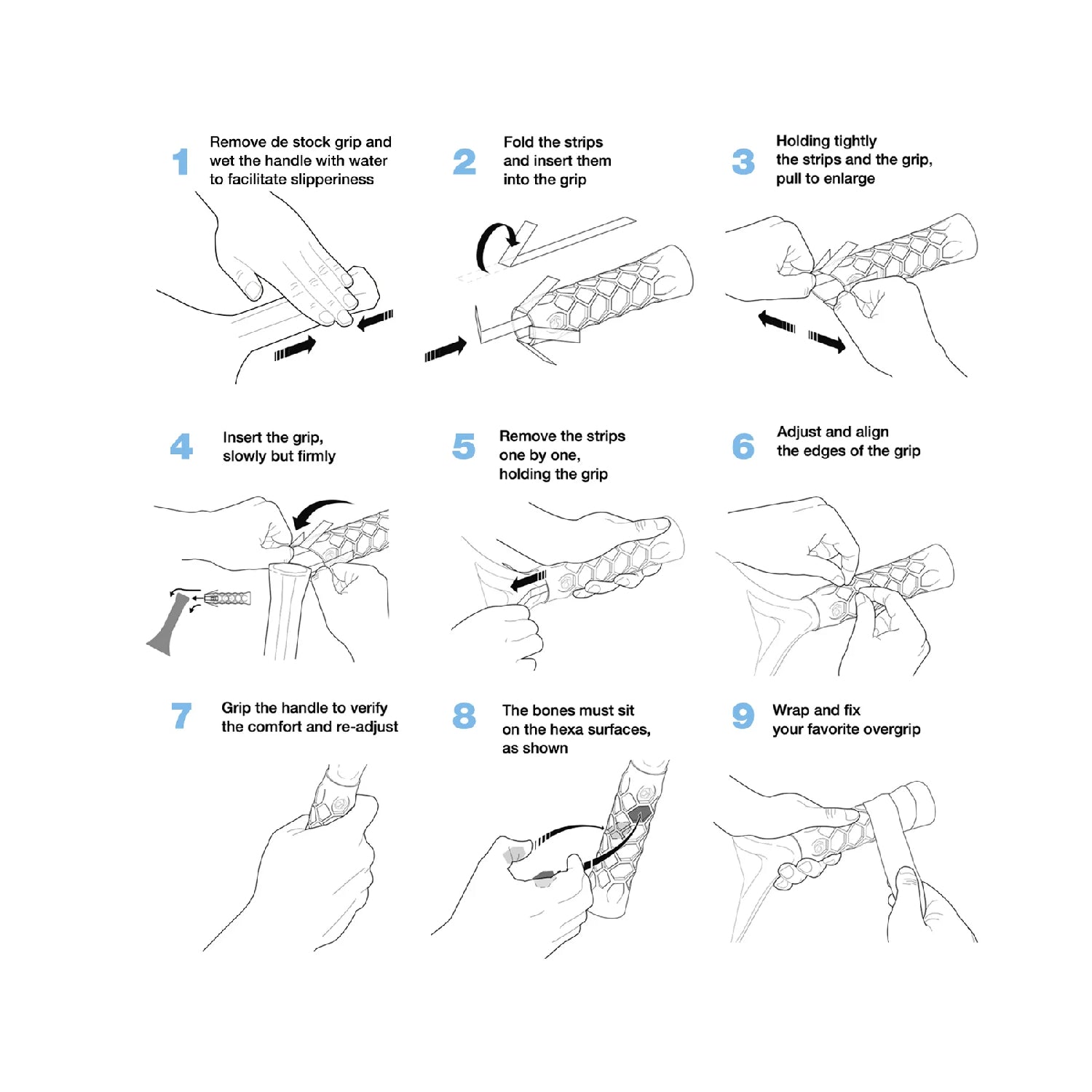 1 Remove de stock grip and wet the handle with water to facilitate slipperiness

2 Fold the strips and insert them into the grip

3 Holding tightly the strips and the grip, pull to enlarge

4 Insert the grip, slowly but firmly

5 Remove the strips one by one, holding the grip

6 Adjust and align the edges of the grip

7 Grip the handle to verify the comfort and re-adjust

8 The bones must sit on the hexa surfaces, as shown

9 Wrap and fix your favorite overgrip